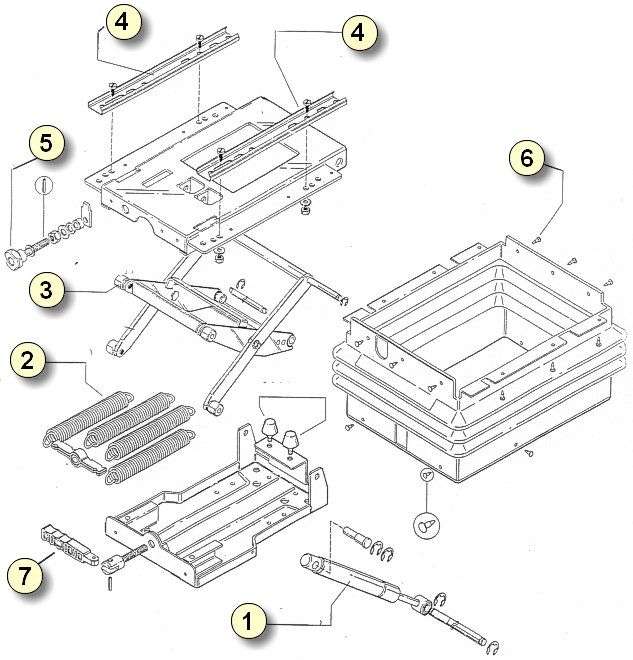 4
4
5
6
3
2
7
1