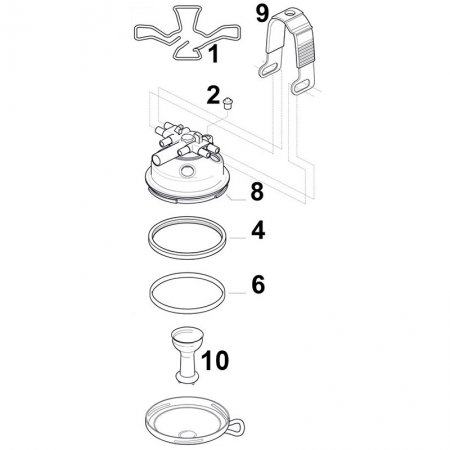 9
1
2
8
4
6
10